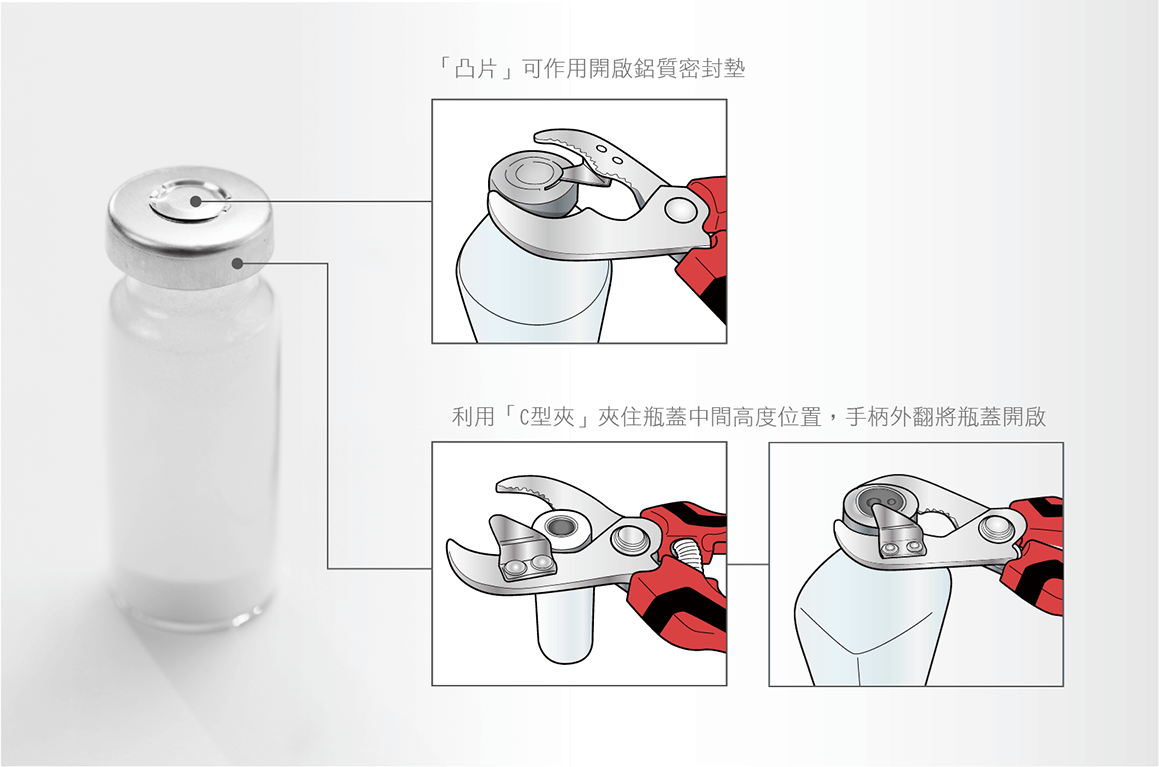 「凸片」可作用開啟鋁質密封墊

利用「C型夾」夾住瓶蓋中間高度位置，手柄外翻將瓶蓋開啟